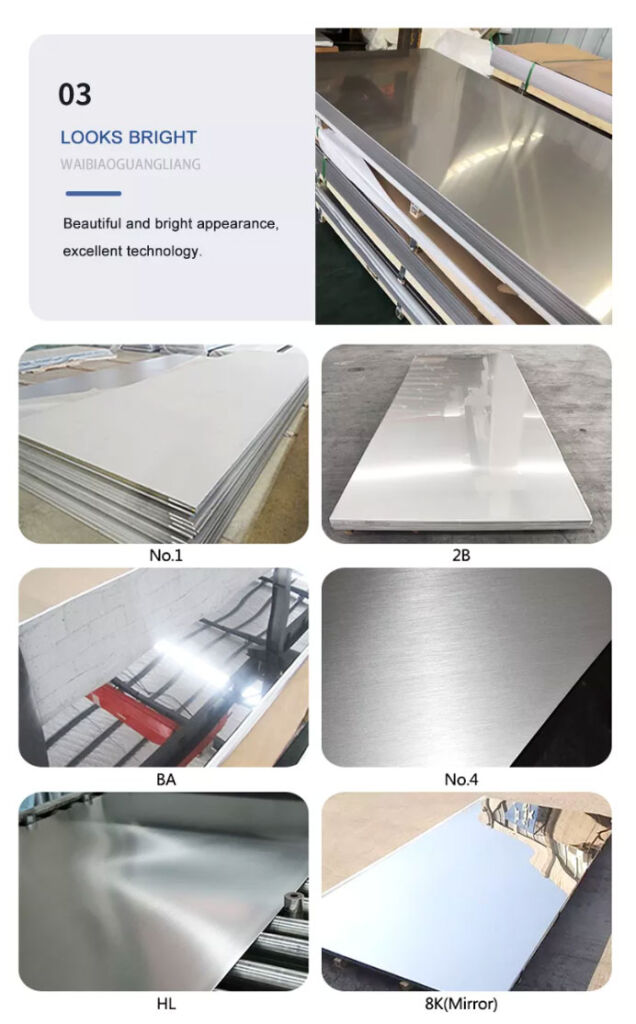 03

LOOKS BRIGHT

WAIBIAOGUANGLIANG

Beautiful and bright appearance, excellent technology.

No.1

2B

BA

No.4

HL

8K(Mirror)